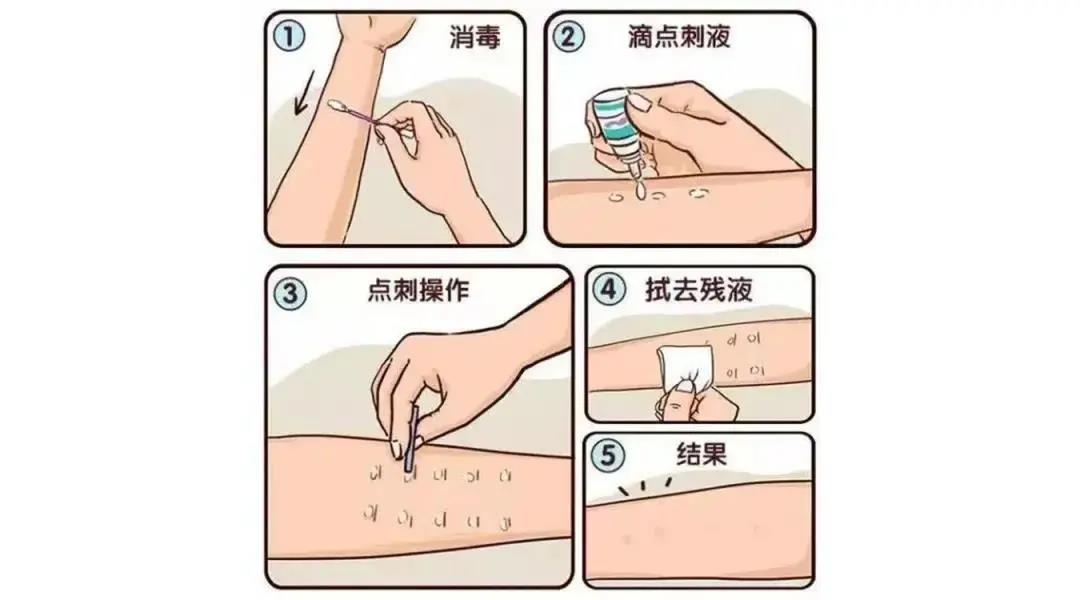 1 消毒

2 滴点刺液

3 点刺操作

4 拭去残液

5 结果